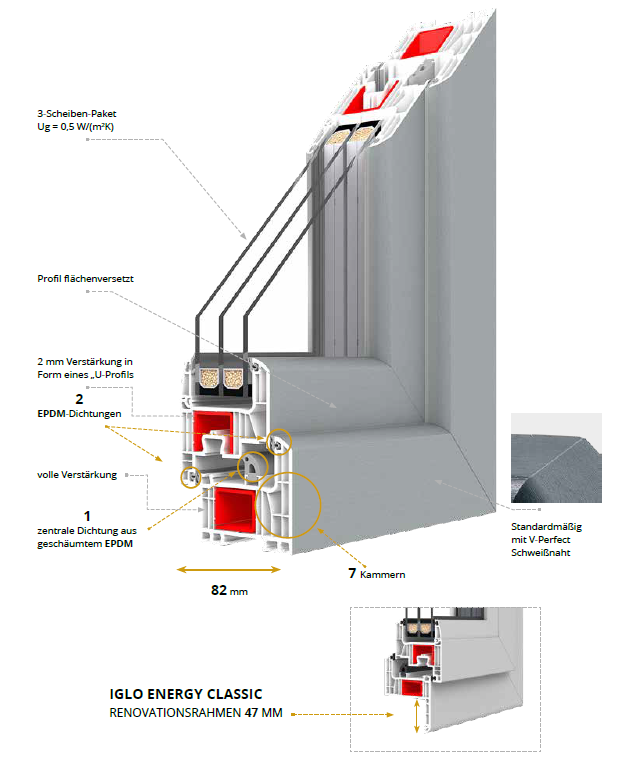 3-Scheiben-Paket
Ug = 0,5 W/(m²K)

Profil flächenversetzt

2 mm Verstärkung in Form eines „U-Profils

2
EPDM-Dichtungen

volle Verstärkung

1
zentrale Dichtung aus geschäumtem EPDM

82 mm

7 Kammern

Standardmäßig mit V-Perfect Schweißnaht

IGLO ENERGY CLASSIC
RENOVATIONSRAHMEN 47 MM