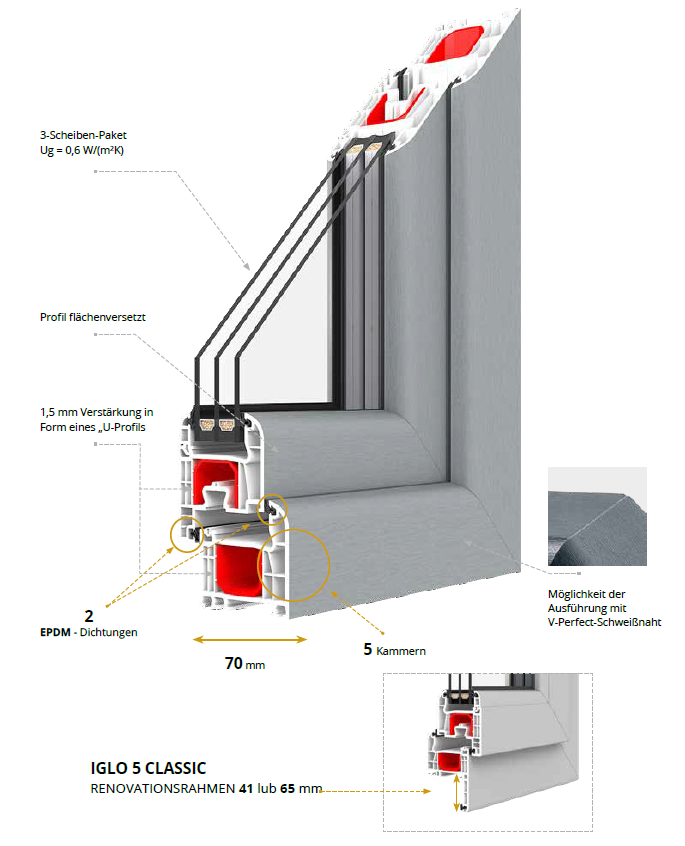 3-Scheiben-Paket
Ug = 0,6 W/(m²K)

Profil flächenversetzt

1,5 mm Verstärkung in Form eines „U-Profils

2
EPDM - Dichtungen

70 mm

5 Kammern

Möglichkeit der Ausführung mit V-Perfect-Schweißnaht

IGLO 5 CLASSIC
RENOVATIONSRAHMEN 41 lub 65 mm